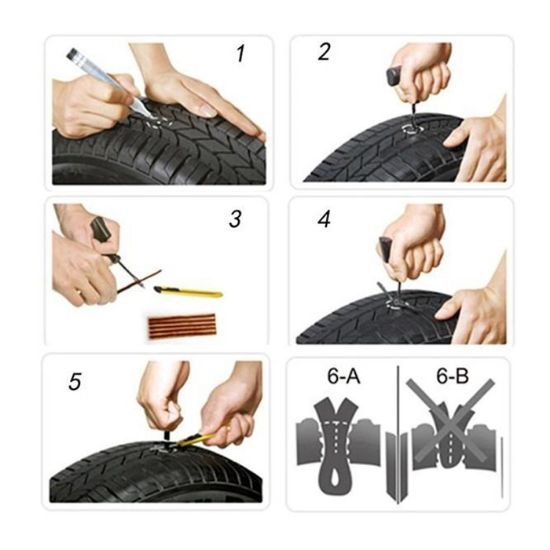 1

2

3

4

5

6-A

6-B