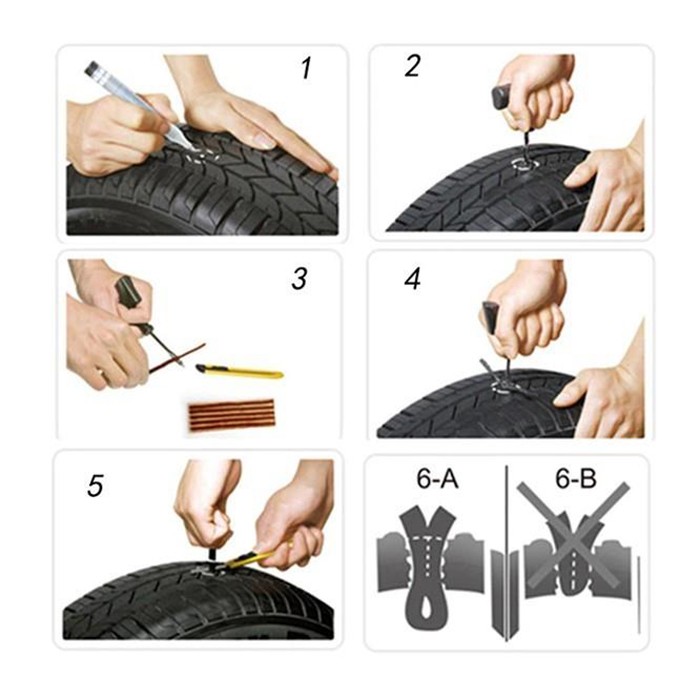 1

2

3

4

5

6-A

6-B