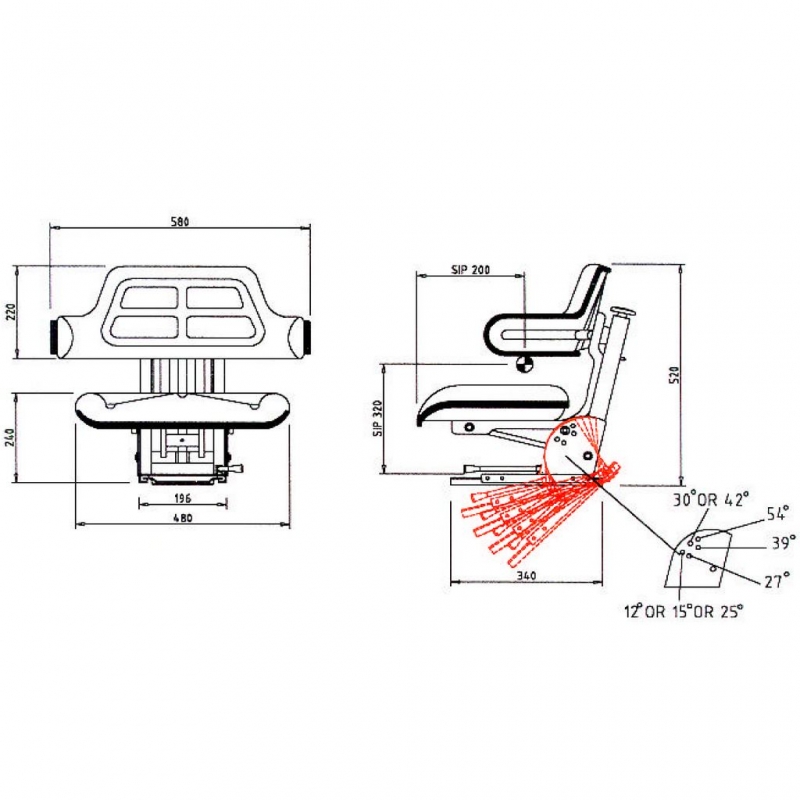 580

220

240

196

480

SIP 200

SIP 320

520

340

30° OR 42°

54°

39°

27°

12° OR 15° OR 25°